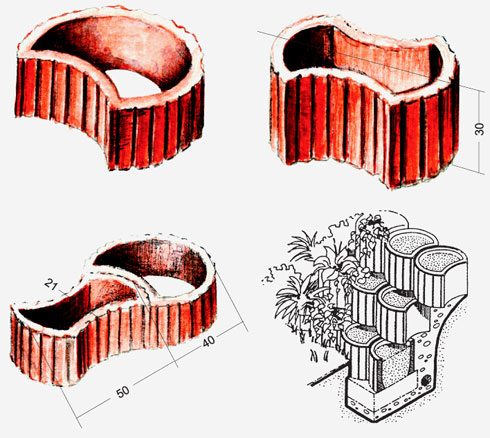 30

21

40

50